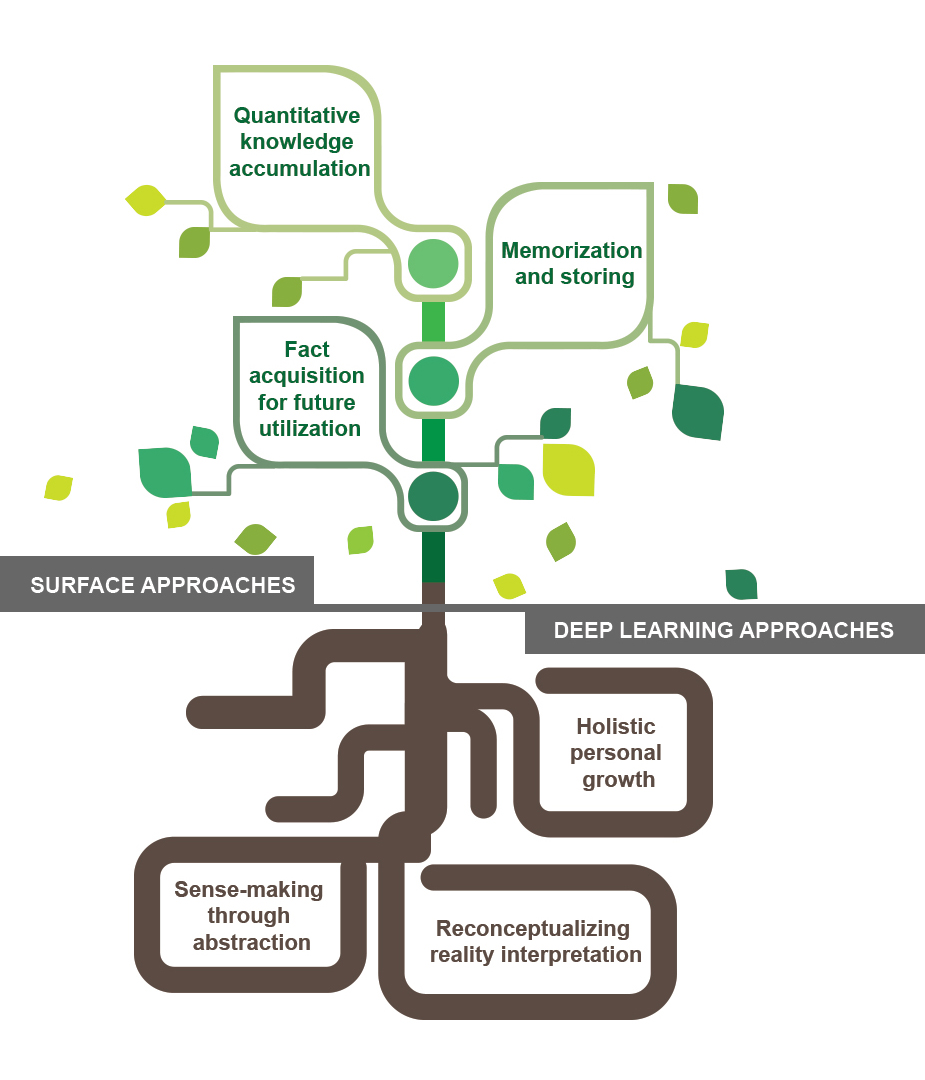 Quantitative knowledge accumulation

Memorization and storing

Fact acquisition for future utilization

SURFACE APPROACHES

DEEP LEARNING APPROACHES

Holistic personal growth

Sense-making through abstraction

Reconceptualizing reality interpretation